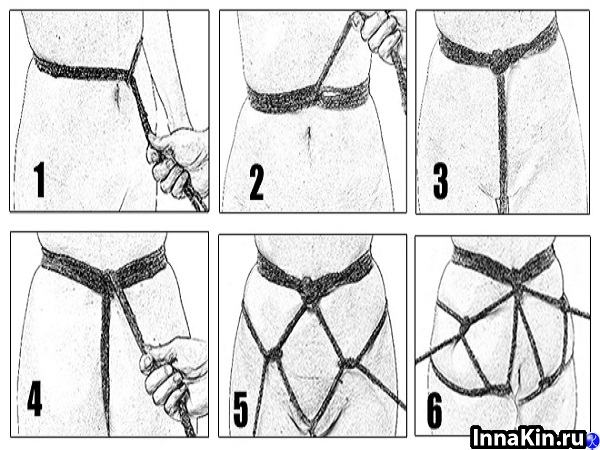 1

2

3

4

5

6

InnaKin.ru