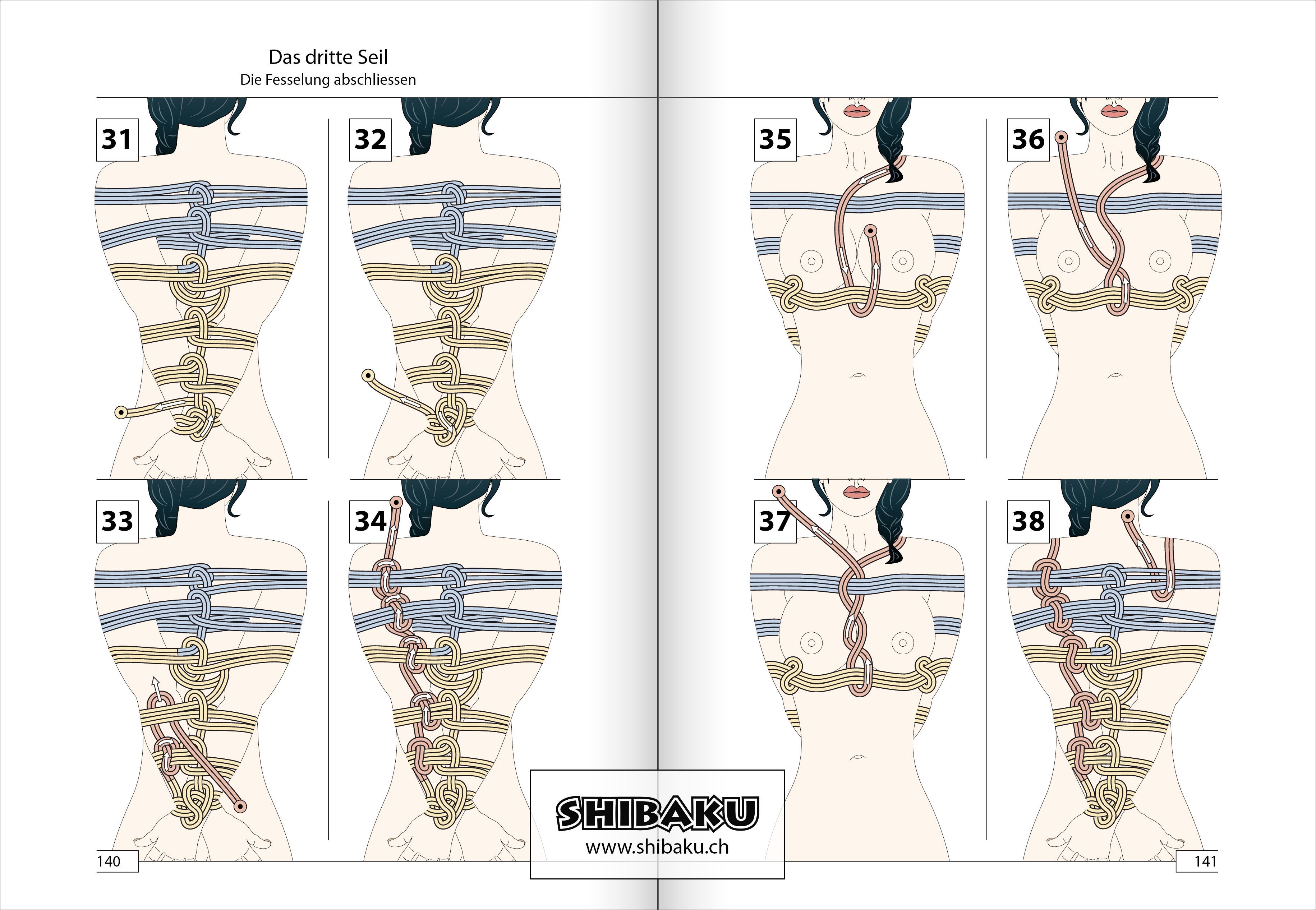 Das dritte Seil
Die Fesselung abschliessen

31

32

33

34

140

35

36

37

38

141

SHIBAKU
www.shibaku.ch